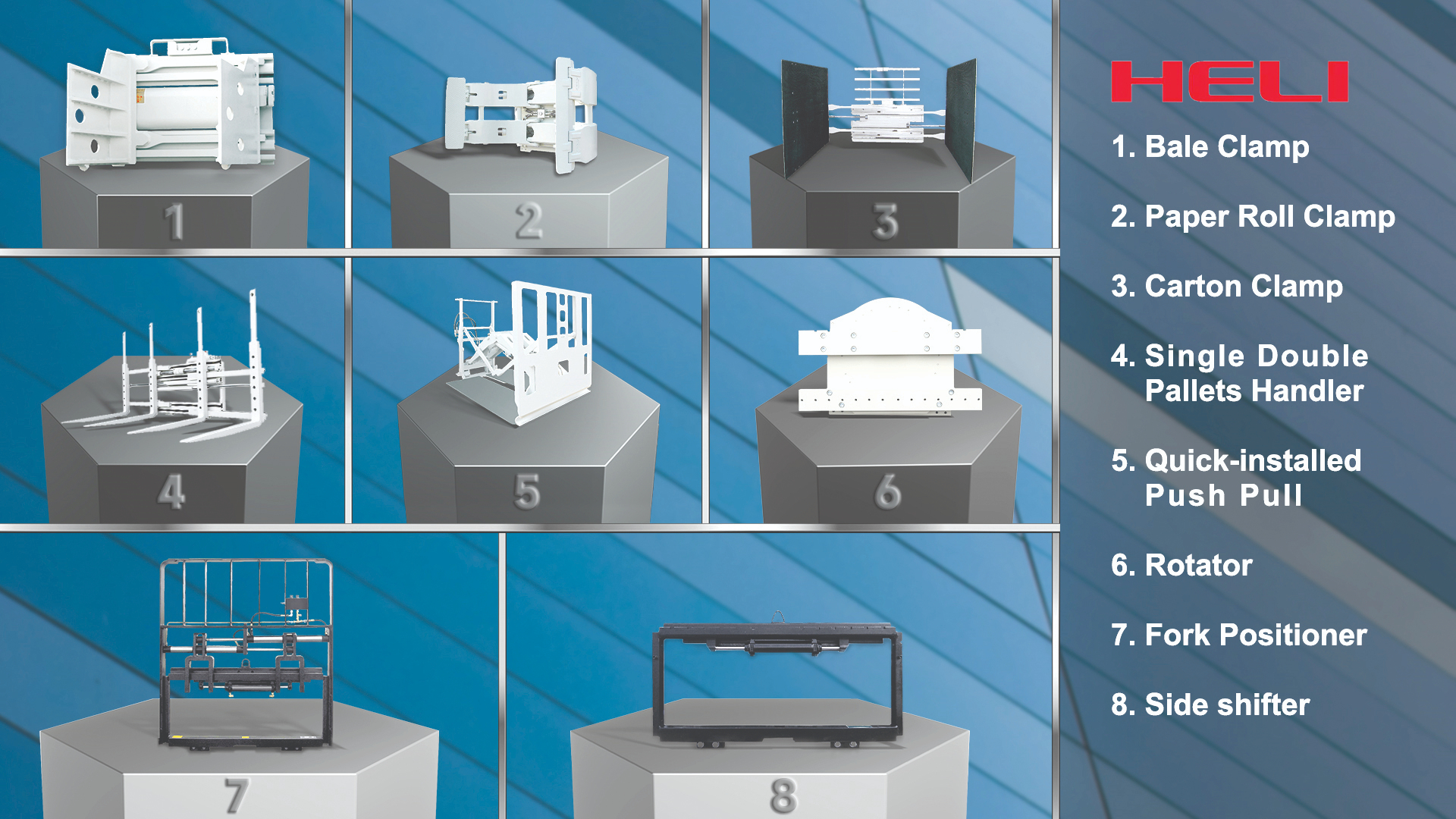 1

2

3

4

5

6

7

8

HELI

1. Bale Clamp

2. Paper Roll Clamp

3. Carton Clamp

4. Single Double Pallets Handler

5. Quick-installed Push Pull

6. Rotator

7. Fork Positioner

8. Side shifter